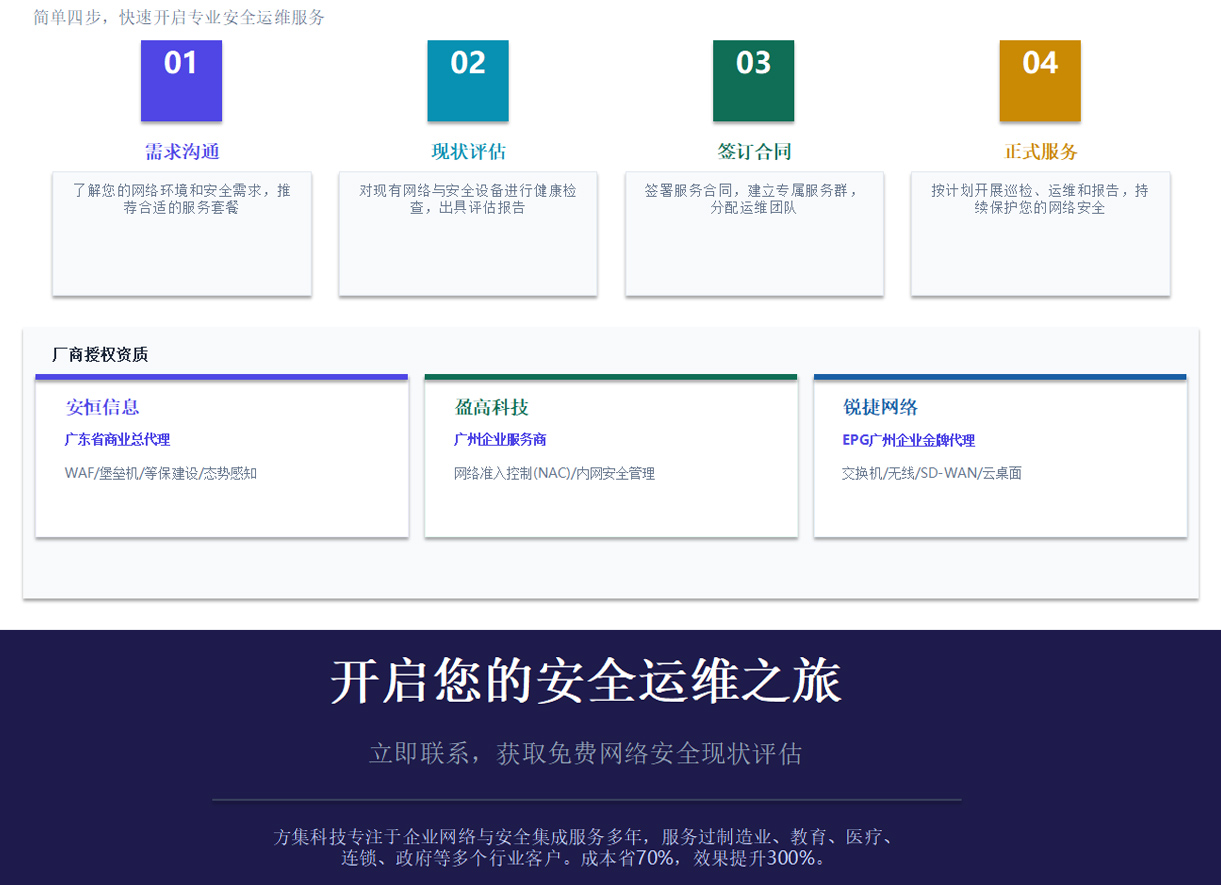 简单四步，快速开启专业安全运维服务

01

需求沟通

了解您的网络环境和安全需求，推荐合适的服务套餐

02

现状评估

对现有网络与安全设备进行健康检查，出具评估报告

03

签订合同

签署服务合同，建立专属服务群，分配运维团队

04

正式服务

按计划开展巡检、运维和报告，持续保护您的网络安全

厂商授权资质

安恒信息

广东省商业总代理

WAF/堡垒机/等保建设/态势感知

盈高科技

广州企业服务商

网络准入控制(NAC)/内网安全管理

锐捷网络

EPG广州企业金牌代理

交换机/无线/SD-WAN/云桌面

开启您的安全运维之旅

立即联系，获取免费网络安全现状评估

方集科技专注于企业网络与安全集成服务多年，服务过制造业、教育、医疗、连锁、政府等多个行业客户。成本省70%，效果提升300%。